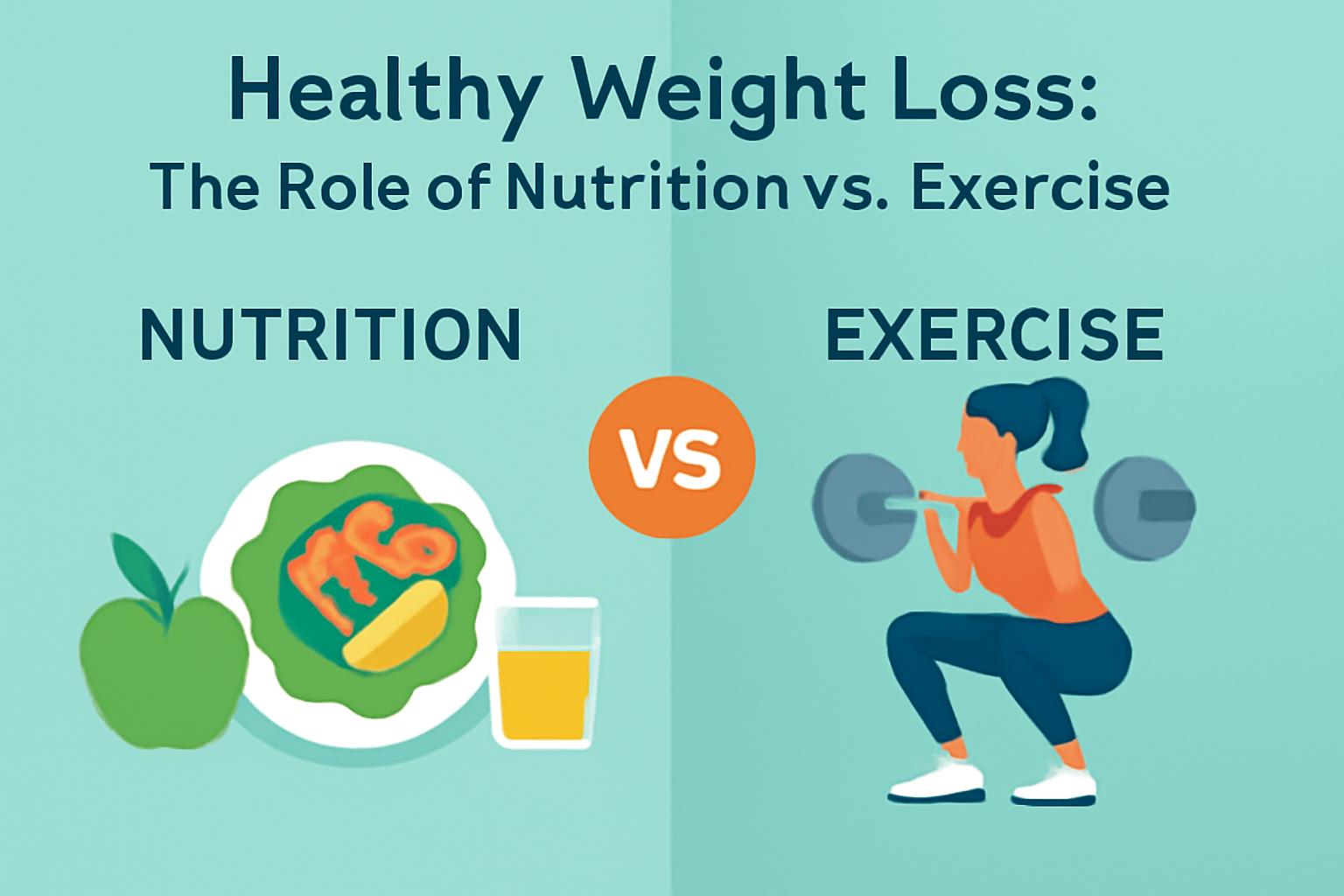 Healthy Weight Loss:
The Role of Nutrition vs. Exercise

NUTRITION

VS

EXERCISE